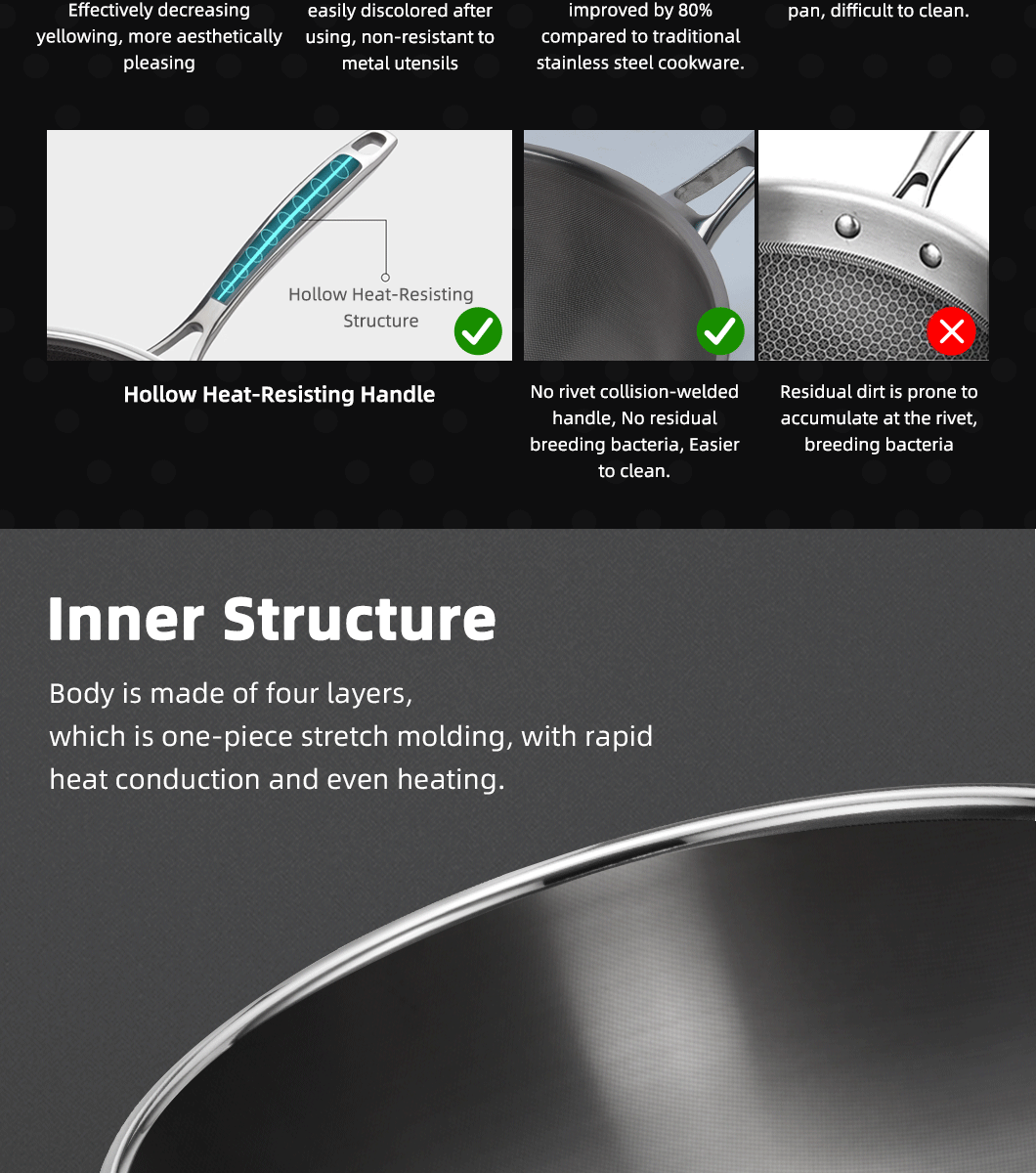 Effectively decreasing yellowing, more aesthetically pleasing

easily discolored after using, non-resistant to metal utensils

improved by 80% compared to traditional stainless steel cookware.

pan, difficult to clean.

Hollow Heat-Resisting Structure

Hollow Heat-Resisting Handle

No rivet collision-welded handle, No residual breeding bacteria, Easier to clean.

Residual dirt is prone to accumulate at the rivet, breeding bacteria

Inner Structure

Body is made of four layers,
which is one-piece stretch molding, with rapid heat conduction and even heating.